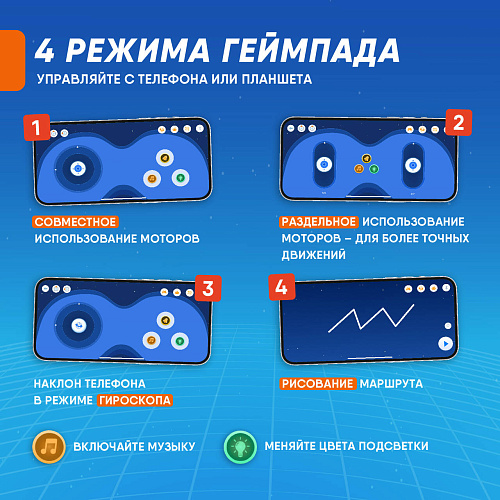 4 РЕЖИМА ГЕЙМПАДА
УПРАВЛЯЙТЕ С ТЕЛЕФОНА ИЛИ ПЛАНШЕТА

1

СОВМЕСТНОЕ ИСПОЛЬЗОВАНИЕ МОТОРОВ

2

РАЗДЕЛЬНОЕ ИСПОЛЬЗОВАНИЕ МОТОРОВ – ДЛЯ БОЛЕЕ ТОЧНЫХ ДВИЖЕНИЙ

3

НАКЛОН ТЕЛЕФОНА В РЕЖИМЕ ГИРОСКОПА

4

РИСОВАНИЕ МАРШРУТА

ВКЛЮЧАЙТЕ МУЗЫКУ

МЕНЯЙТЕ ЦВЕТА ПОДСВЕТКИ