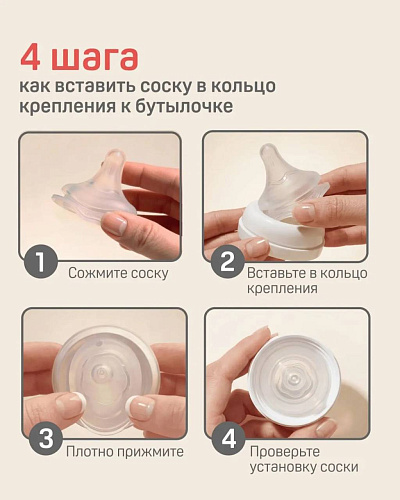 4 шага
как вставить соску в кольцо крепления к бутылочке

1 Сожмите соску

2 Вставьте в кольцо крепления

3 Плотно прижмите

4 Проверьте установку соски