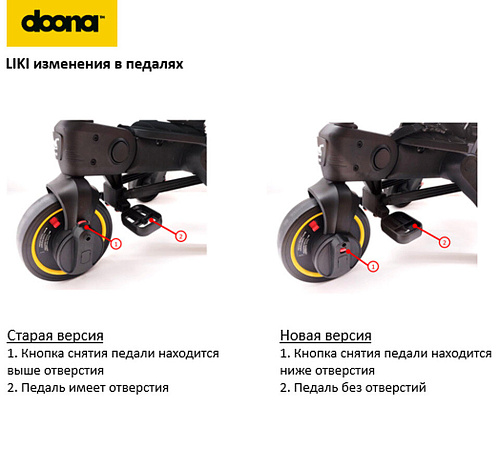 doona™

LIKI изменения в педалях

1 2

1 2

Старая версия
1. Кнопка снятия педали находится выше отверстия
2. Педаль имеет отверстия

Новая версия
1. Кнопка снятия педали находится ниже отверстия
2. Педаль без отверстий