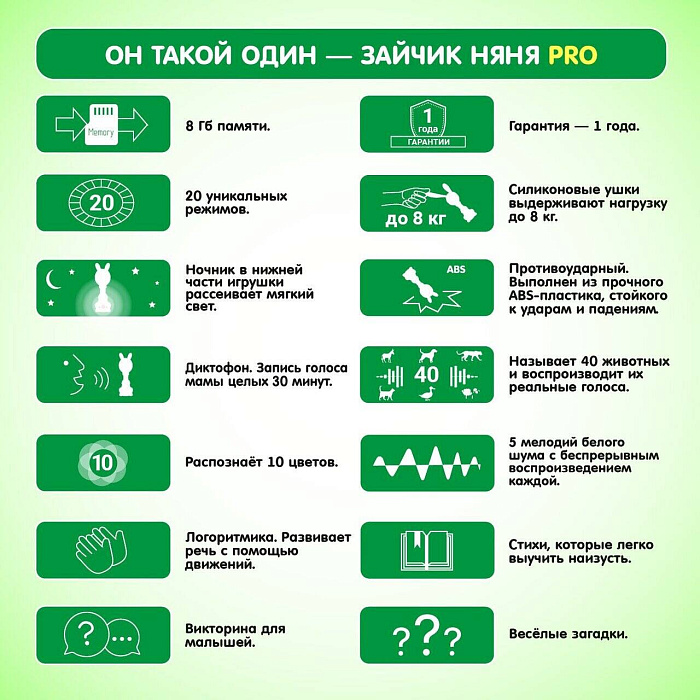 ОН ТАКОЙ ОДИН — ЗАЙЧИК НЯНЯ PRO

Memory

8 Гб памяти.

20

20 уникальных режимов.

Ночник в нижней части игрушки рассеивает мягкий свет.

Диктофон. Запись голоса мамы целых 30 минут.

10

Распознаёт 10 цветов.

Логоритмика. Развивает речь с помощью движений.

? ...

Викторина для малышей.

1 года
ГАРАНТИИ

Гарантия — 1 года.

до 8 кг

Силиконовые ушки выдерживают нагрузку до 8 кг.

ABS

Противоударный. Выполнен из прочного ABS-пластика, стойкого к ударам и падениям.

40

Называет 40 животных и воспроизводит их реальные голоса.

5 мелодий белого шума с беспрерывным воспроизведением каждой.

Стихи, которые легко выучить наизусть.

???

Весёлые загадки.