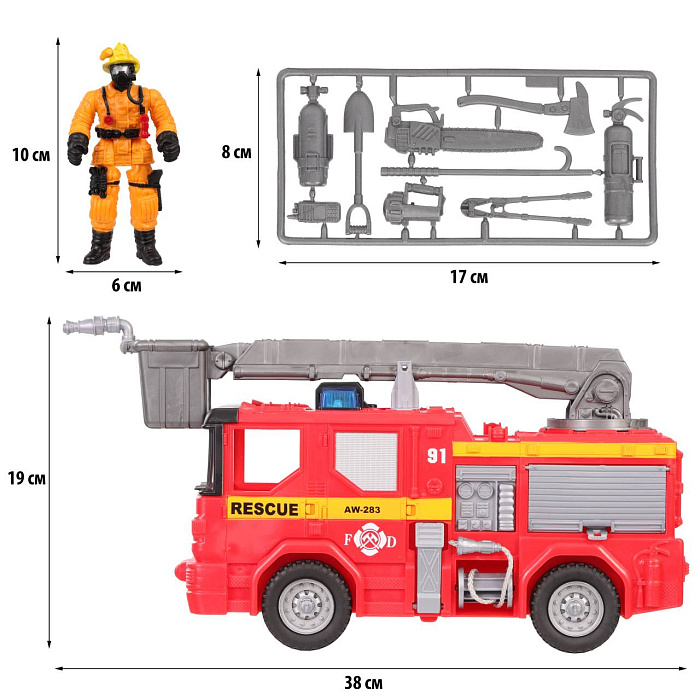 10 см

6 см

8 см

17 см

19 см

91

RESCUE

AW-283

F D

38 см