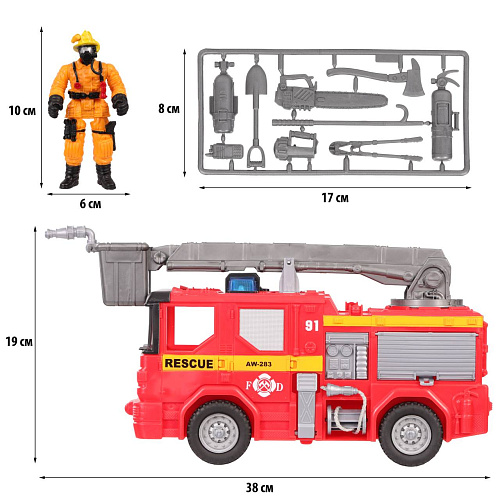 10 см

6 см

8 см

17 см

19 см

91

RESCUE

AW-283

F D

38 см