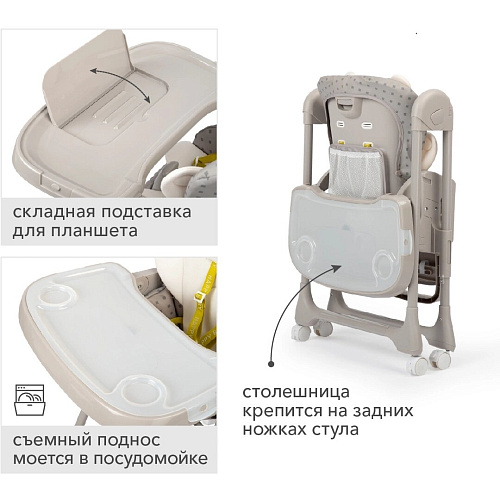 складная подставка для планшета

съемный поднос моется в посудомойке

столешница крепится на задних ножках стула