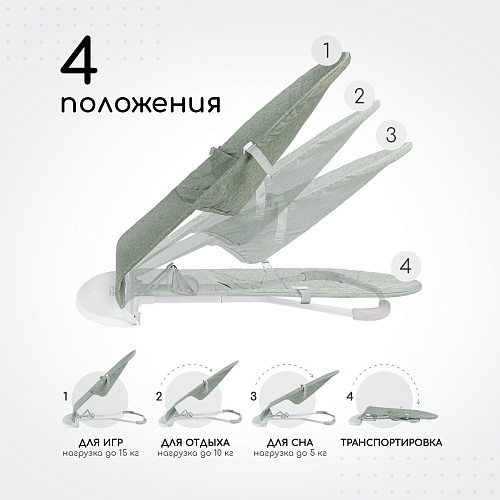 4
положения

1
2
3
4

1
ДЛЯ ИГР
нагрузка до 15 кг

2
ДЛЯ ОТДЫХА
нагрузка до 10 кг

3
ДЛЯ СНА
нагрузка до 5 кг

4
ТРАНСПОРТИРОВКА