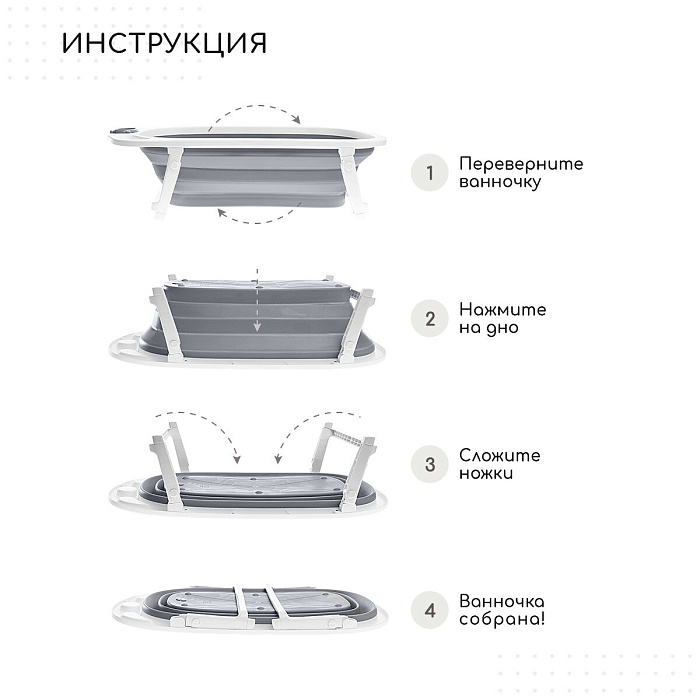 ИНСТРУКЦИЯ

1 Переверните ванночку

2 Нажмите на дно

3 Сложите ножки

4 Ванночка собрана!