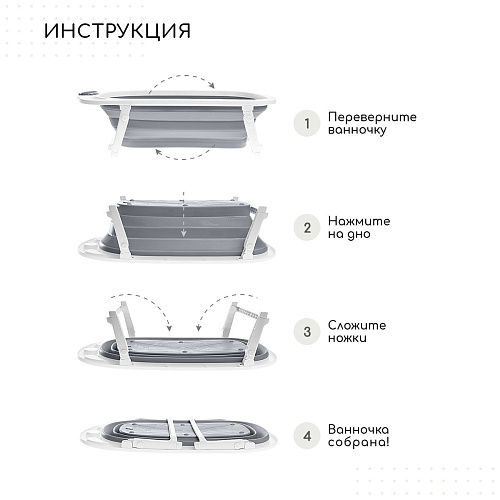 ИНСТРУКЦИЯ

1 Переверните ванночку

2 Нажмите на дно

3 Сложите ножки

4 Ванночка собрана!